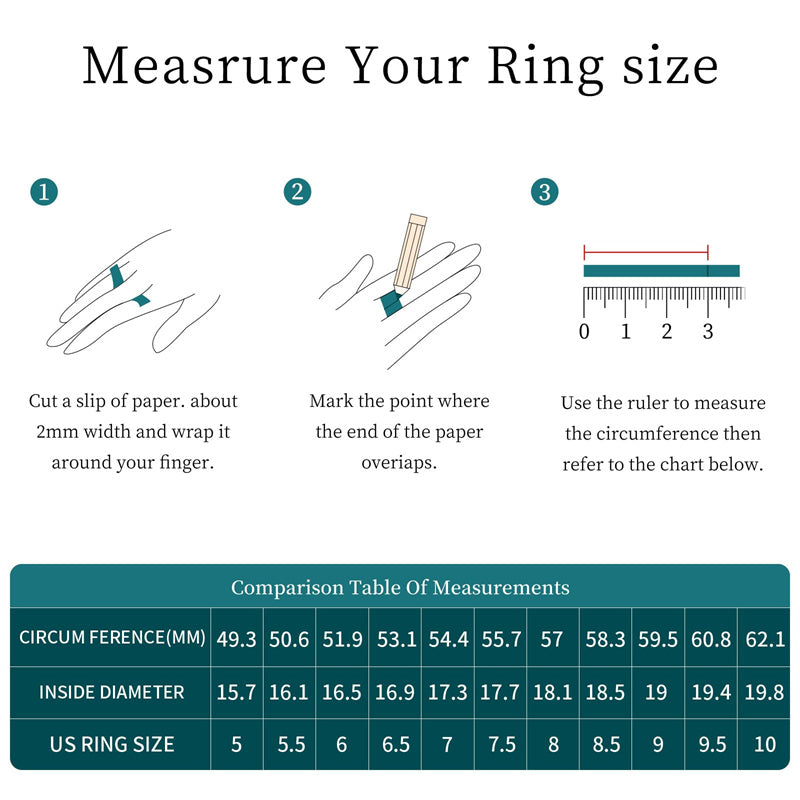 Measrure Your Ring size

1

Cut a slip of paper. about 2mm width and wrap it around your finger.

2

Mark the point where the end of the paper overiaps.

3

0 1 2 3

Use the ruler to measure the circumference then refer to the chart below.

Comparison Table Of Measurements

| CIRCUM FERENCE(MM) | 49.3 | 50.6 | 51.9 | 53.1 | 54.4 | 55.7 | 57 | 58.3 | 59.5 | 60.8 | 62.1 |
|---|---|---|---|---|---|---|---|---|---|---|---|
| INSIDE DIAMETER | 15.7 | 16.1 | 16.5 | 16.9 | 17.3 | 17.7 | 18.1 | 18.5 | 19 | 19.4 | 19.8 |
| US RING SIZE | 5 | 5.5 | 6 | 6.5 | 7 | 7.5 | 8 | 8.5 | 9 | 9.5 | 10 |